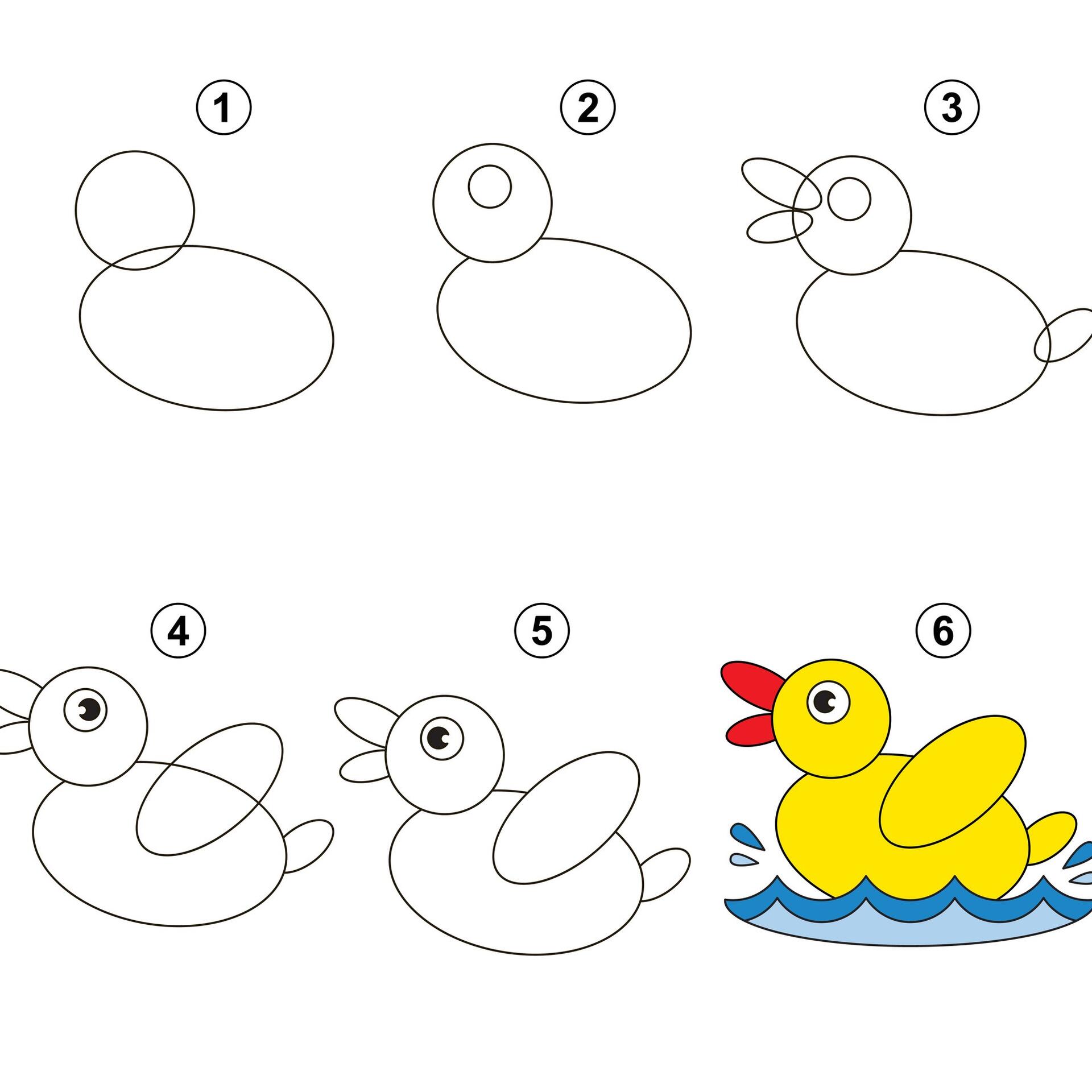 1

2

3

4

5

6