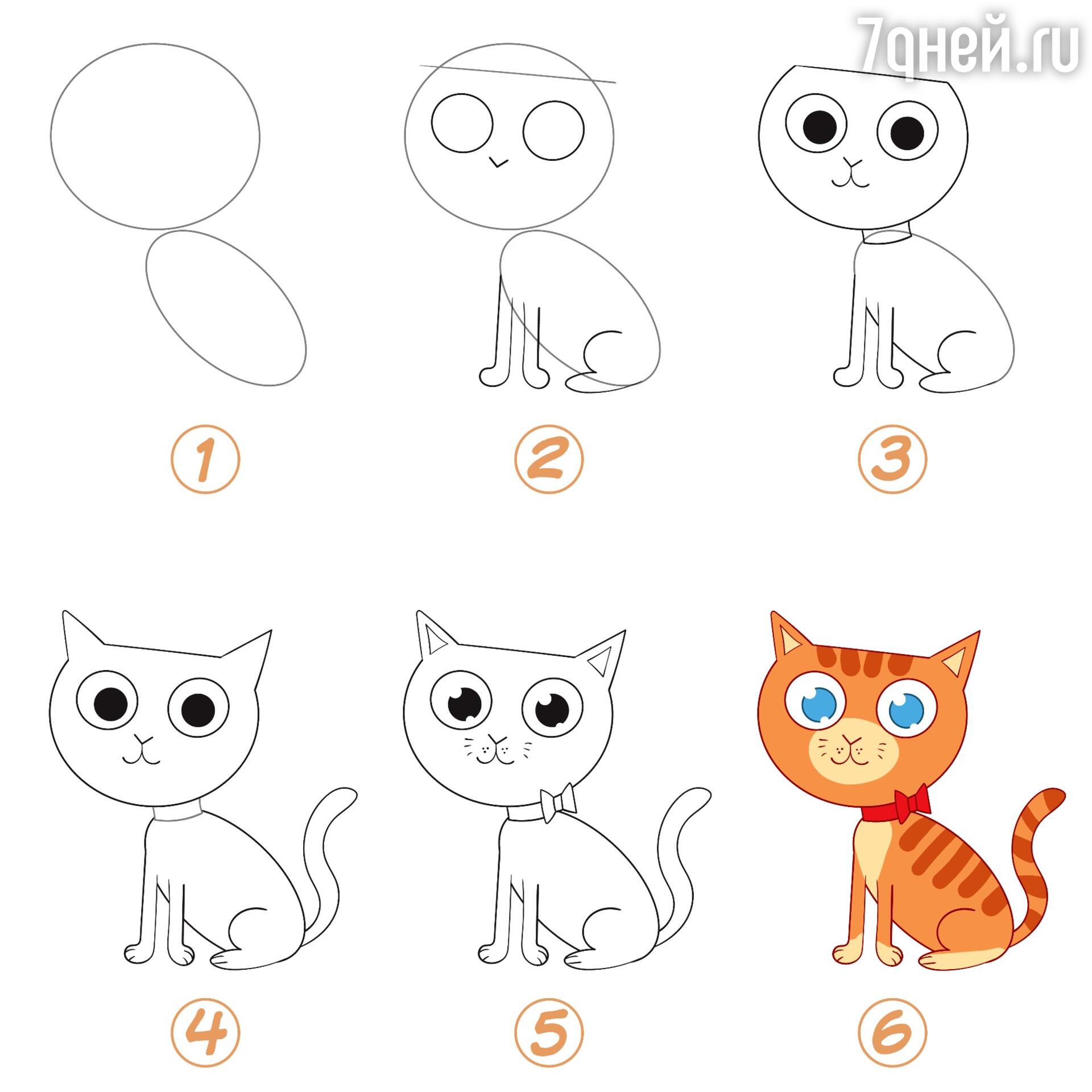 7дней.ru

1

2

3

4

5

6