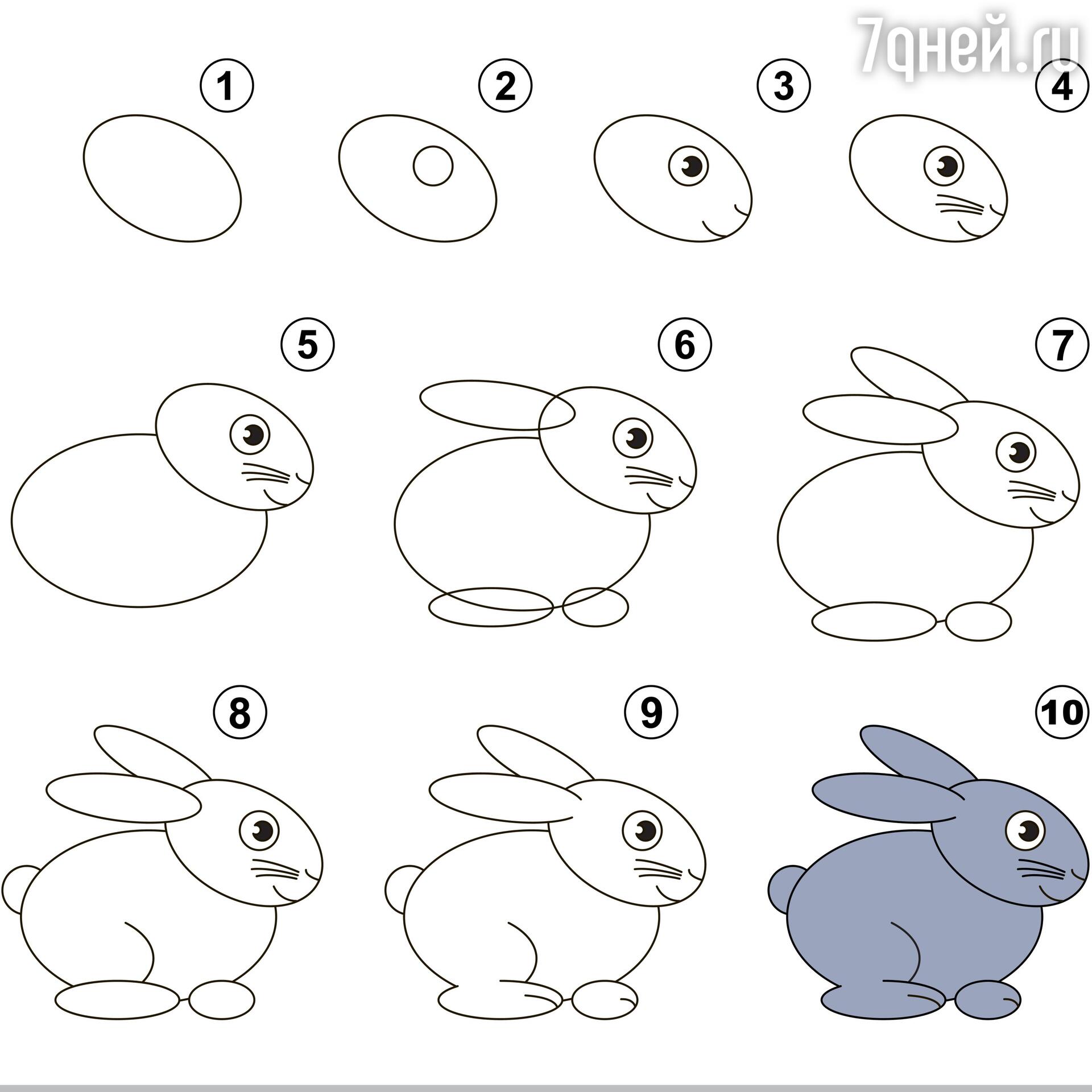 7дней.ru

1

2

3

4

5

6

7

8

9

10