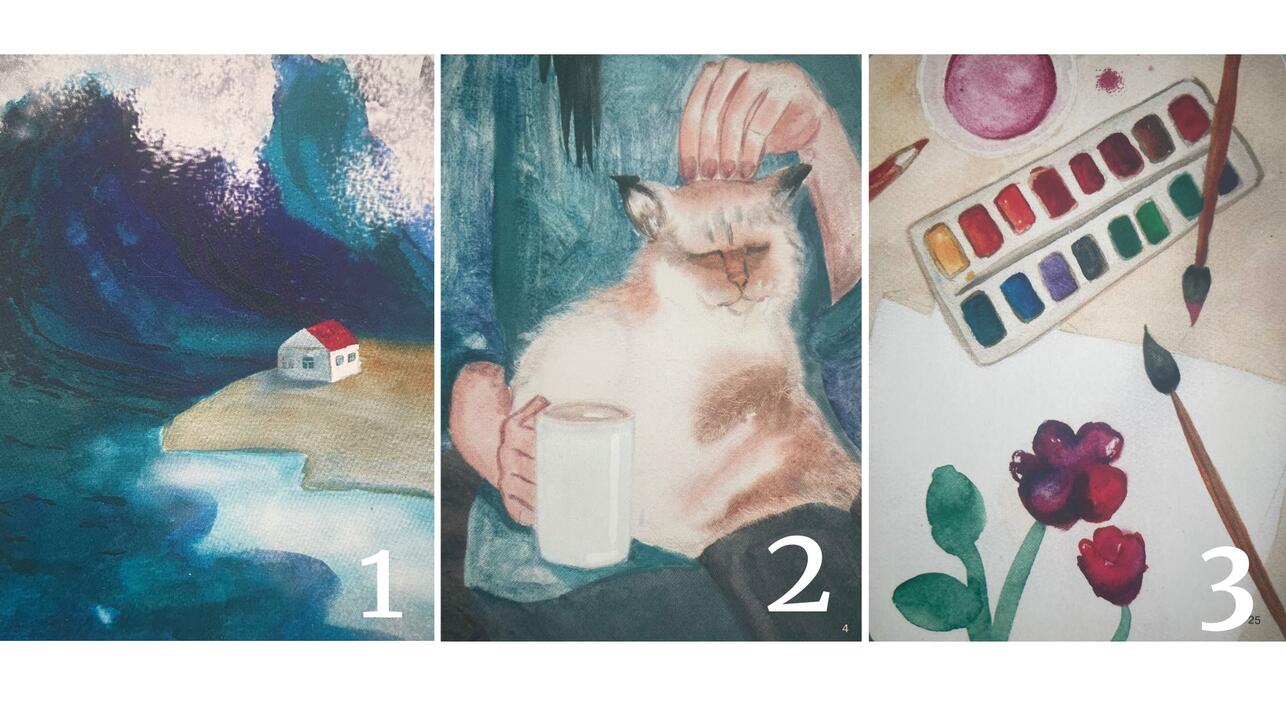 1

2

4

3

25